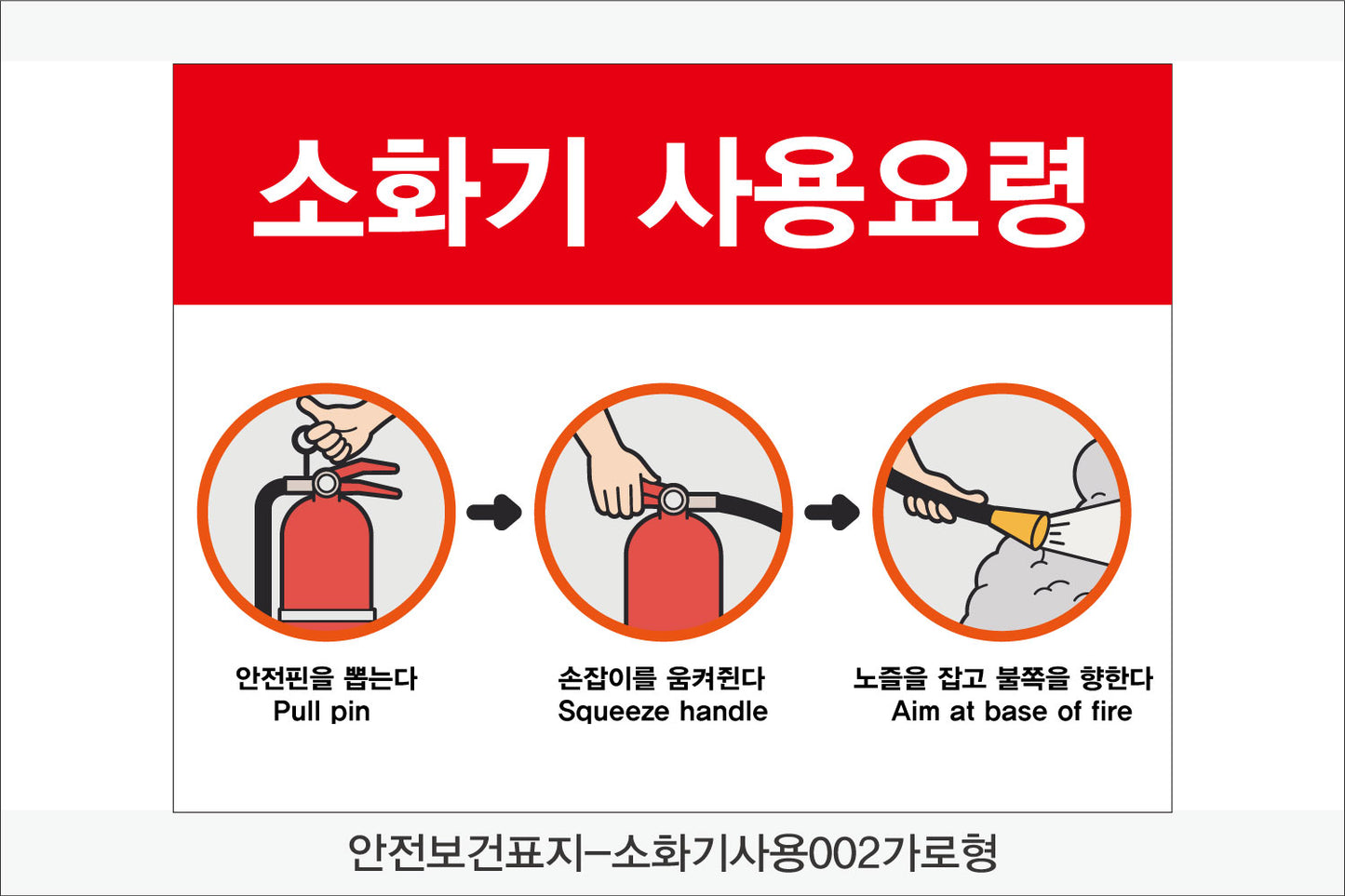 소화기 사용요령

안전핀을 뽑는다
Pull pin

손잡이를 움켜쥔다
Squeeze handle

노즐을 잡고 불쪽을 향한다
Aim at base of fire

안전보건표지-소화기사용002가로형